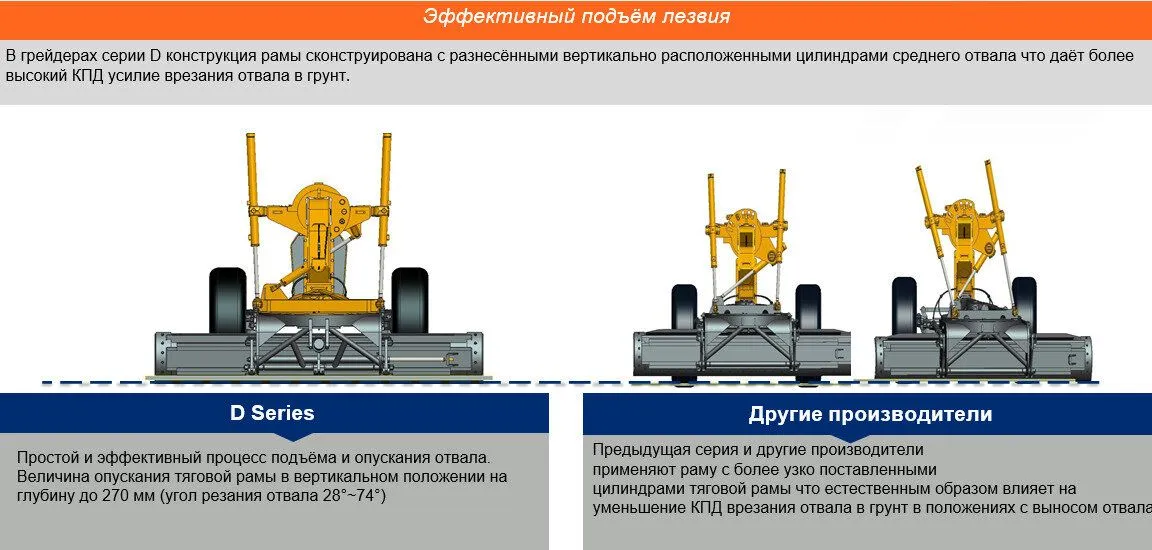 Эффективный подъём лезвия

В грейдерах серии D конструкция рамы сконструирована с разнесёнными вертикально расположенными цилиндрами среднего отвала что даёт более высокий КПД усилие врезания отвала в грунт.

D Series

Простой и эффективный процесс подъёма и опускания отвала. Величина опускания тяговой рамы в вертикальном положении на глубину до 270 мм (угол резания отвала 28°~74°)

Другие производители

Предыдущая серия и другие производители применяют раму с более узко поставленными цилиндрами тяговой рамы что естественным образом влияет на уменьшение КПД врезания отвала в грунт в положениях с выносом отвала