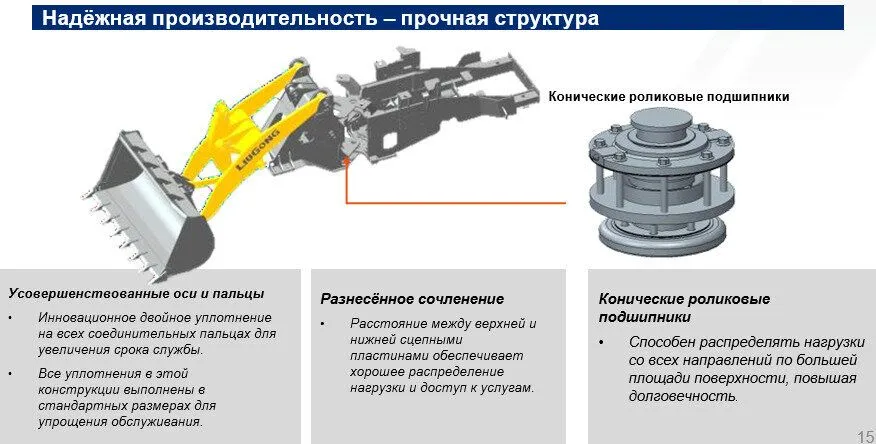 Надёжная производительность – прочная структура

LIUGONG

Конические роликовые подшипники

Усовершенствованные оси и пальцы

• Инновационное двойное уплотнение на всех соединительных пальцах для увеличения срока службы.

• Все уплотнения в этой конструкции выполнены в стандартных размерах для упрощения обслуживания.

Разнесённое сочленение

• Расстояние между верхней и нижней сцепными пластинами обеспечивает хорошее распределение нагрузки и доступ к услугам.

Конические роликовые подшипники

• Способен распределять нагрузки со всех направлений по большей площади поверхности, повышая долговечность.

15