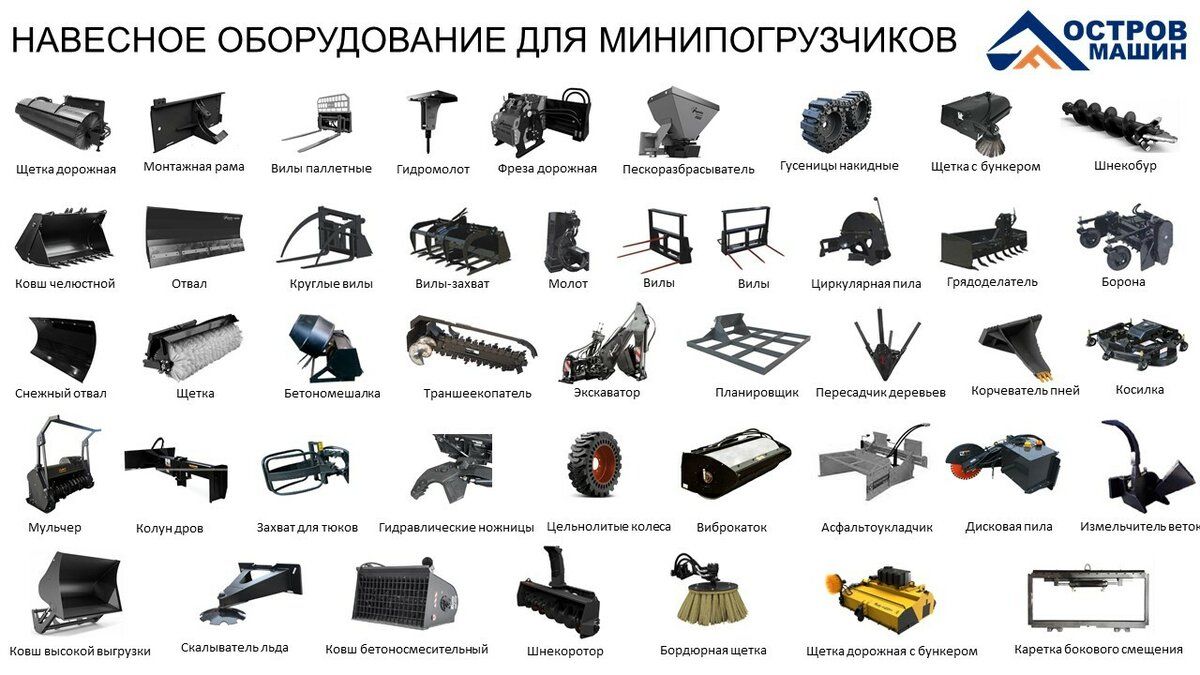 НАВЕСНОЕ ОБОРУДОВАНИЕ ДЛЯ МИНИПОГРУЗЧИКОВ

ОСТРОВ МАШИН

Щетка дорожная
Монтажная рама
Вилы паллетные
Гидромолот
Фреза дорожная
Пескоразбрасыватель
Гусеницы накидные
Щетка с бункером
Шнекобур

Ковш челюстной
Отвал
Круглые вилы
Вилы-захват
Молот
Вилы
Вилы
Циркулярная пила
Грядоделатель
Борона

Снежный отвал
Щетка
Бетономешалка
Траншеекопатель
Экскаватор
Планировщик
Пересадчик деревьев
Корчеватель пней
Косилка

Мульчер
Колун дров
Захват для тюков
Гидравлические ножницы
Цельнолитые колеса
Виброкаток
Асфальтоукладчик
Дисковая пила
Измельчитель веток

Ковш высокой выгрузки
Скалыватель льда
Ковш бетоносмесительный
Шнекоротор
Бордюрная щетка
Щетка дорожная с бункером
Каретка бокового смещения